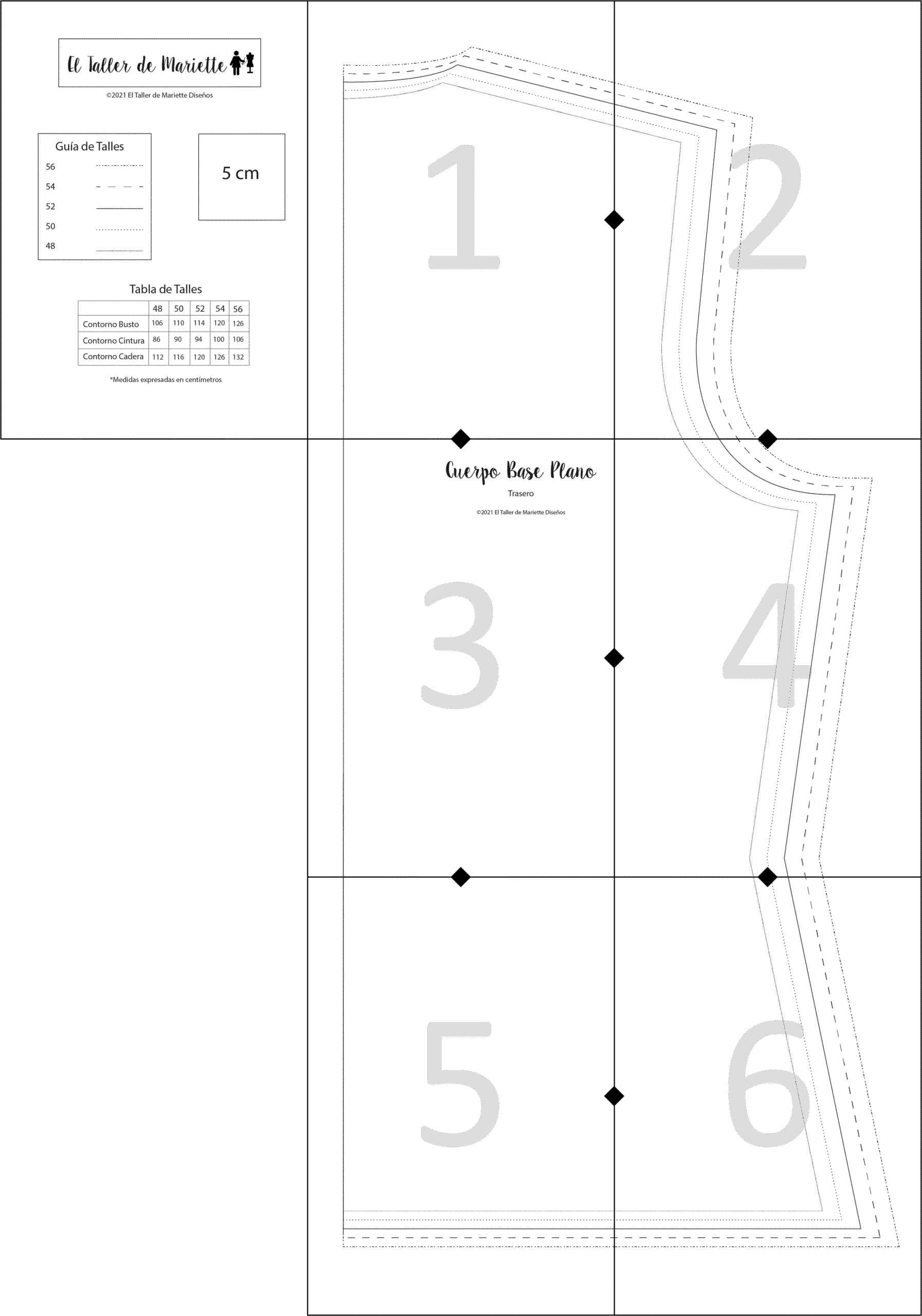 El Taller de Mariette

©2021 El Taller de Mariette Diseños

Guía de Talles
56
54
52
50
48

5 cm

Tabla de Talles

| | 48 | 50 | 52 | 54 | 56 |
|---|---|---|---|---|---|
| Contorno Busto | 106 | 110 | 114 | 120 | 126 |
| Contorno Cintura | 86 | 90 | 94 | 100 | 106 |
| Contorno Cadera | 112 | 116 | 120 | 126 | 132 |

*Medidas expresadas en centímetros

1

2

Cuerpo Base Plano

Trasero

©2021 El Taller de Mariette Diseños

3

4

5

6